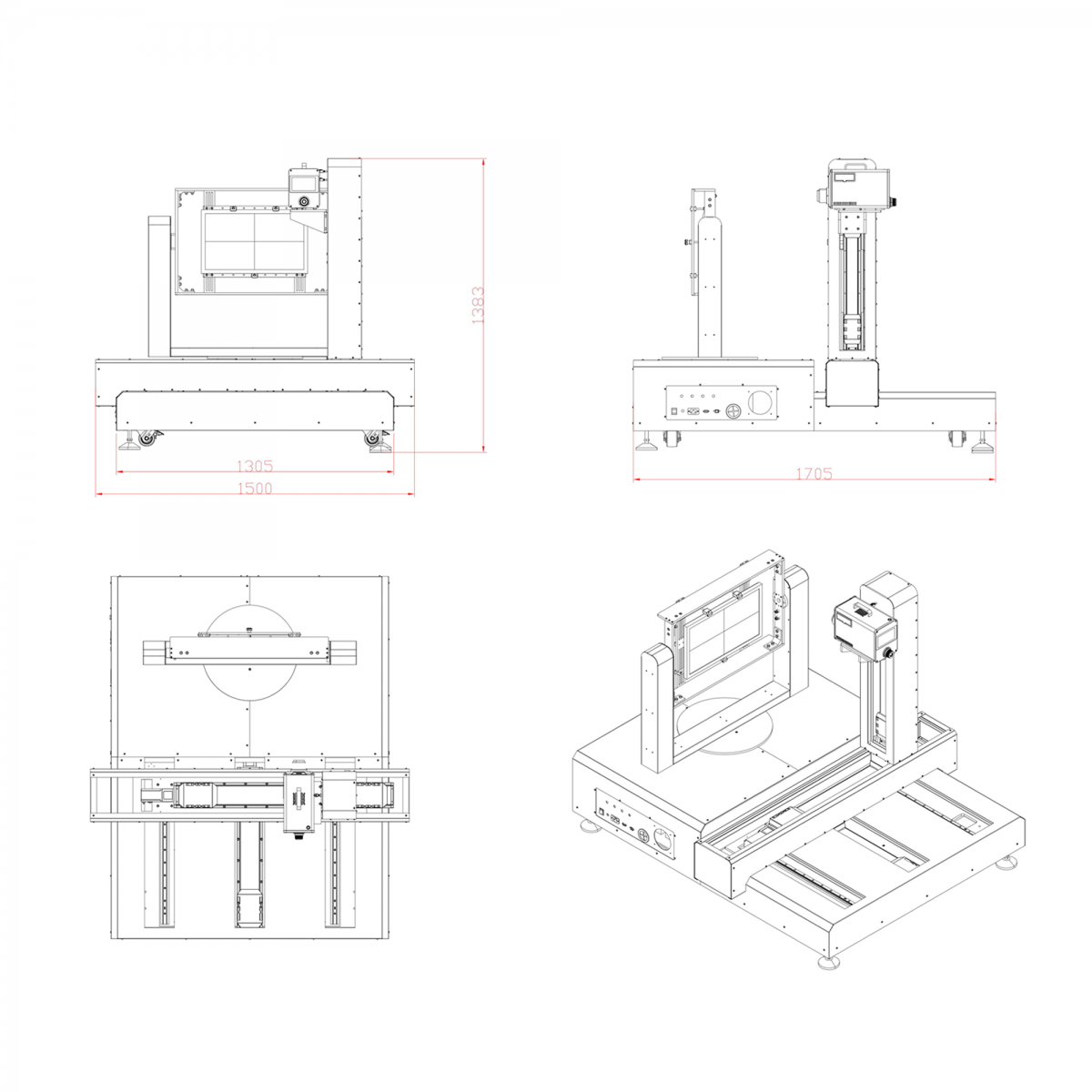 1383
1305
1500
1705